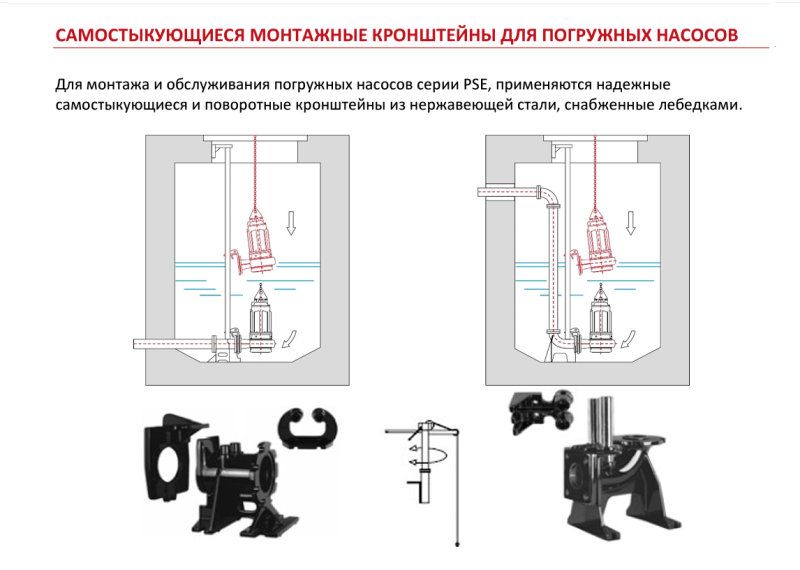 САМОСТЫКУЮЩИЕСЯ МОНТАЖНЫЕ КРОНШТЕЙНЫ ДЛЯ ПОГРУЖНЫХ НАСОСОВ

Для монтажа и обслуживания погружных насосов серии PSE, применяются надежные самостыкующиеся и поворотные кронштейны из нержавеющей стали, снабженные лебедками.